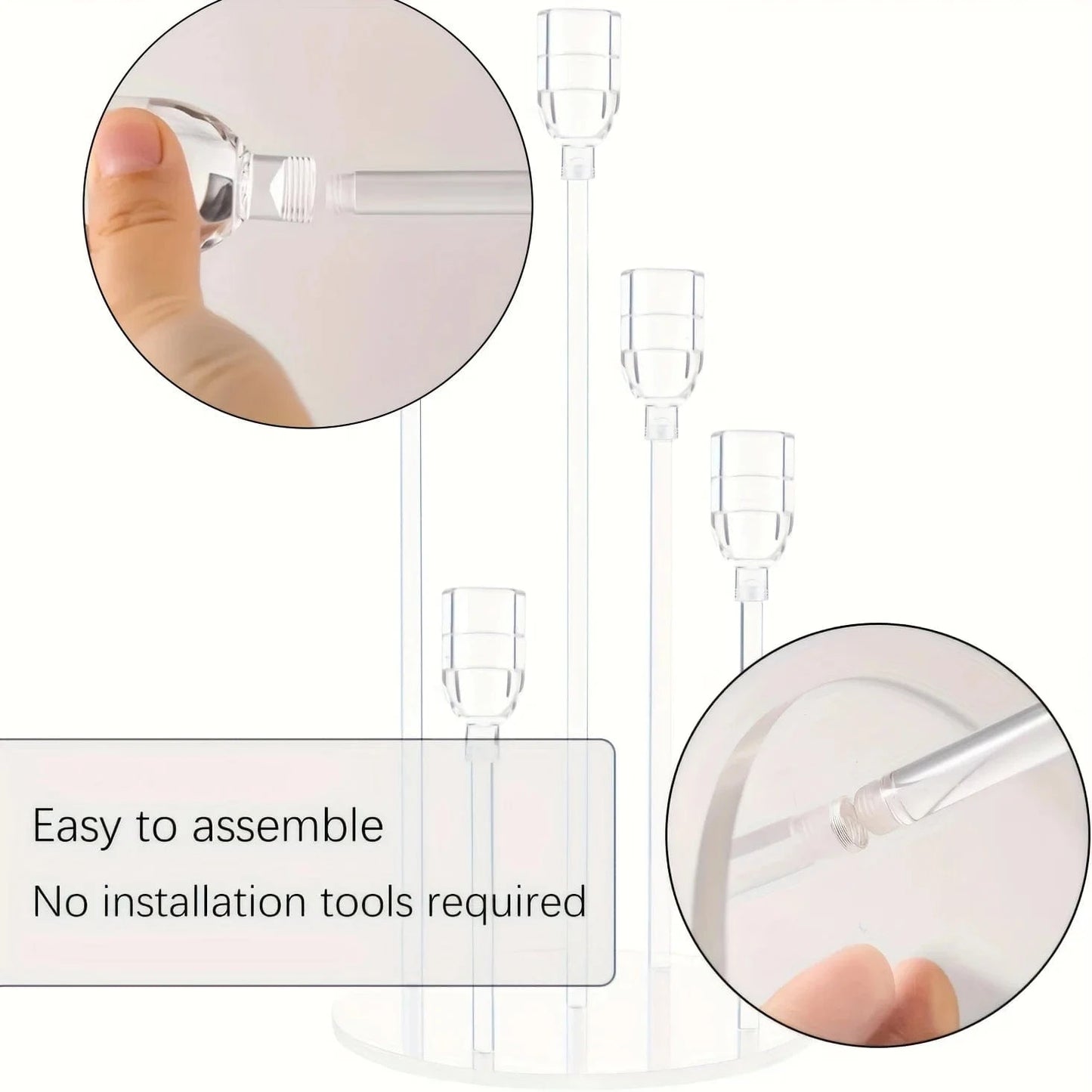 Easy to assemble

No installation tools required